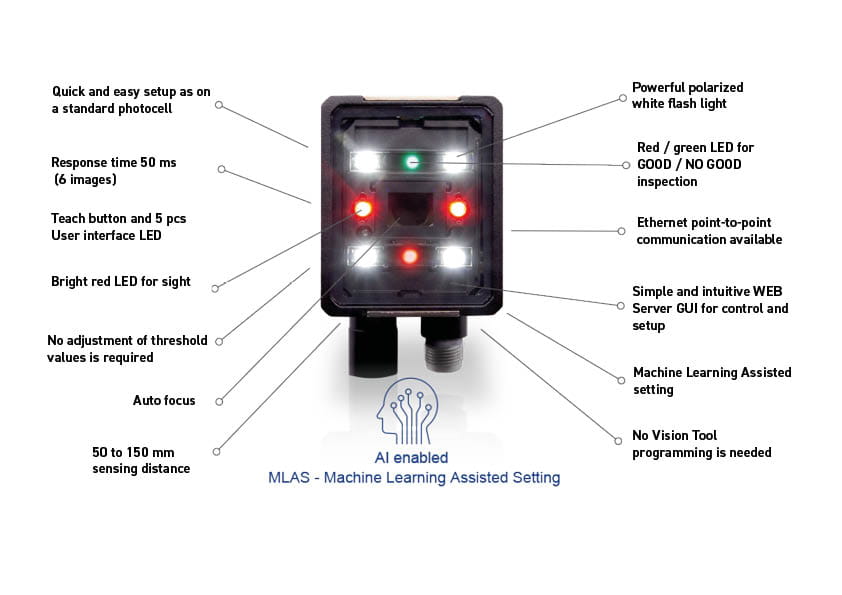 Quick and easy setup as on a standard photocell

Response time 50 ms (6 images)

Teach button and 5 pcs User interface LED

Bright red LED for sight

No adjustment of threshold values is required

Auto focus

50 to 150 mm sensing distance

Powerful polarized white flash light

Red / green LED for GOOD / NO GOOD inspection

Ethernet point-to-point communication available

Simple and intuitive WEB Server GUI for control and setup

Machine Learning Assisted setting

No Vision Tool programming is needed

AI enabled
MLAS - Machine Learning Assisted Setting